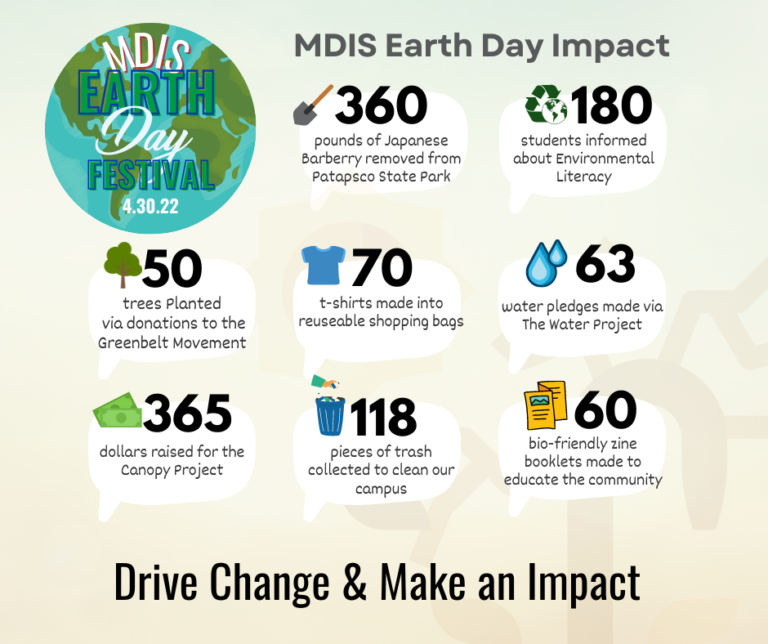 MDIS EARTH Day FESTIVAL 4.30.22

MDIS Earth Day Impact

360
pounds of Japanese Barberry removed from Patapsco State Park

180
students informed about Environmental Literacy

50
trees Planted via donations to the Greenbelt Movement

70
t-shirts made into reuseable shopping bags

63
water pledges made via The Water Project

365
dollars raised for the Canopy Project

118
pieces of trash collected to clean our campus

60
bio-friendly zine booklets made to educate the community

Drive Change & Make an Impact